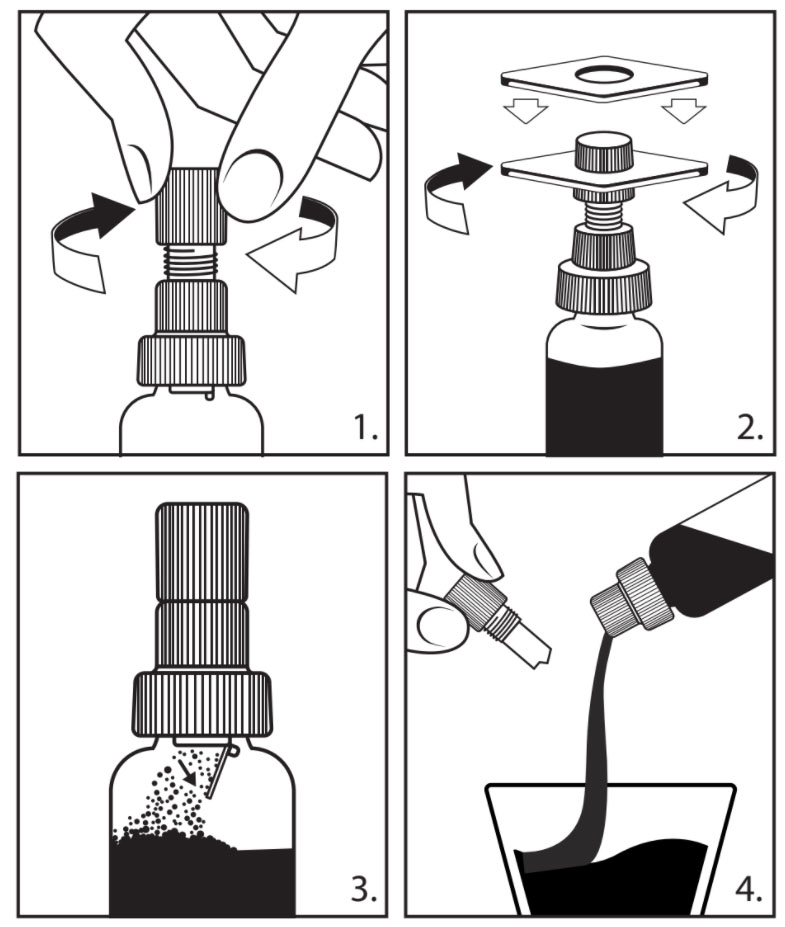 1.

2.

3.

4.